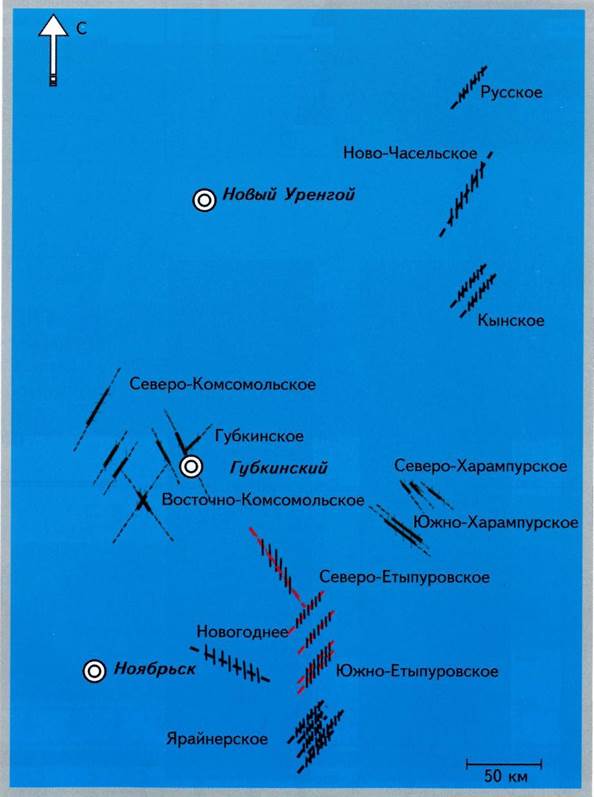 С

Русское

Ново-Часельское

Новый Уренгой

Кынское

Северо-Комсомольское

Губкинское

Губкинский

Северо-Харампурское

Восточно-Комсомольское

Южно-Харампурское

Северо-Етыпуровское

Новогоднее

Ноябрьск

Южно-Етыпуровское

Ярайнерское

50 км